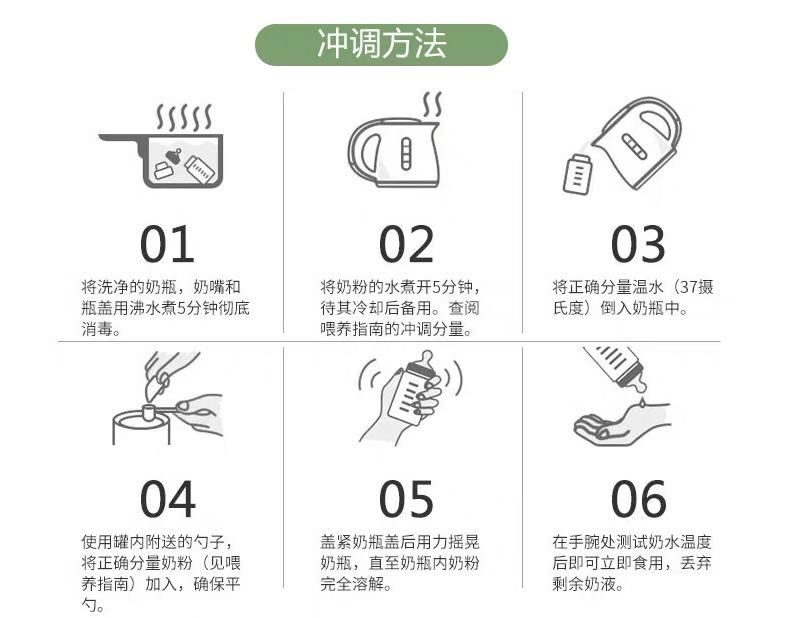 冲调方法

01

将洗净的奶瓶，奶嘴和瓶盖用沸水煮5分钟彻底消毒。

02

将奶粉的水煮开5分钟，待其冷却后备用。查阅喂养指南的冲调分量。

03

将正确分量温水（37摄氏度）倒入奶瓶中。

04

使用罐内附送的勺子，将正确分量奶粉（见喂养指南）加入，确保平勺。

05

盖紧奶瓶盖后用力摇晃奶瓶，直至奶瓶内奶粉完全溶解。

06

在手腕处测试奶水温度后即可立即食用，丢弃剩余奶液。