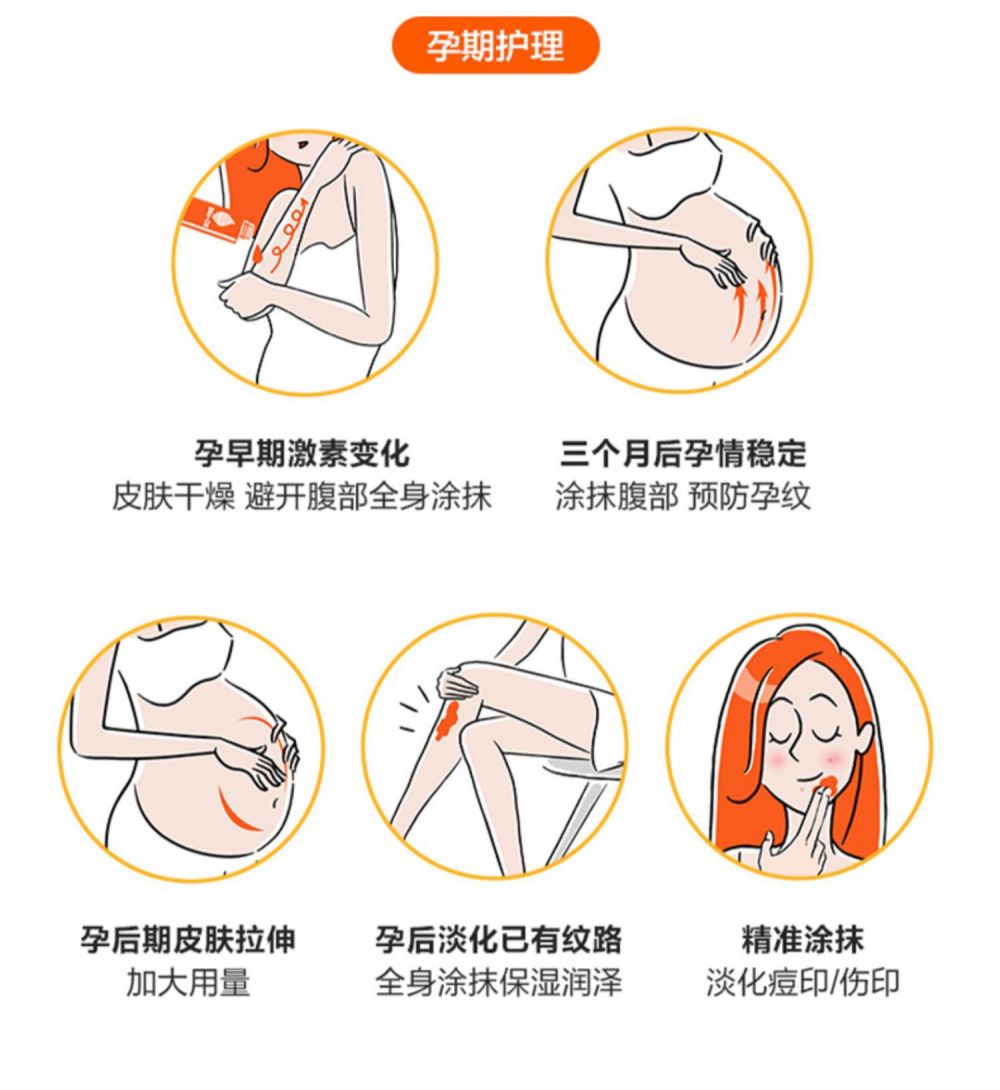 孕期护理

孕早期激素变化
皮肤干燥 避开腹部全身涂抹

三个月后孕情稳定
涂抹腹部 预防孕纹

孕后期皮肤拉伸
加大用量

孕后淡化已有纹路
全身涂抹保湿润泽

精准涂抹
淡化痘印/伤印